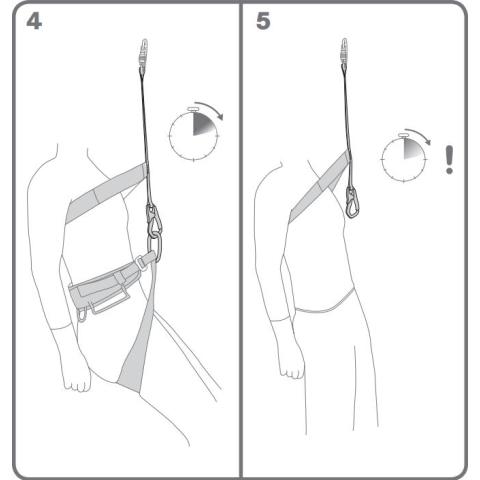 4

5

!