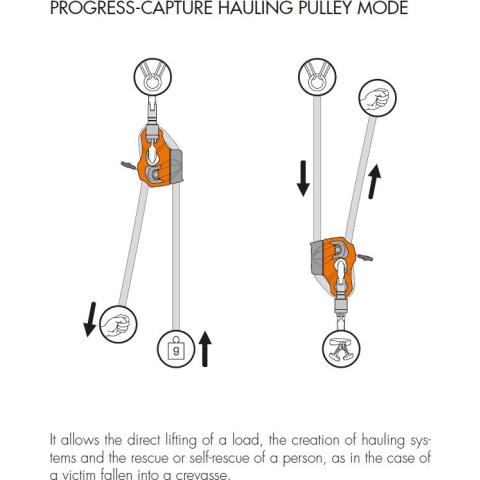 PROGRESS-CAPTURE HAULING PULLEY MODE

g

It allows the direct lifting of a load, the creation of hauling systems and the rescue or self-rescue of a person, as in the case of a victim fallen into a crevasse.