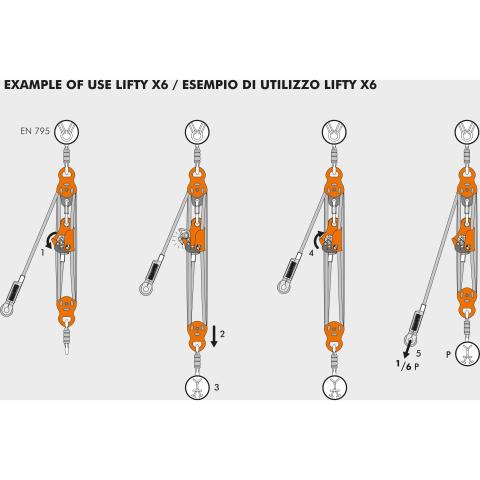 EXAMPLE OF USE LIFTY X6 / ESEMPIO DI UTILIZZO LIFTY X6

EN 795

1

2

3

4

5

$1/6$ P

P