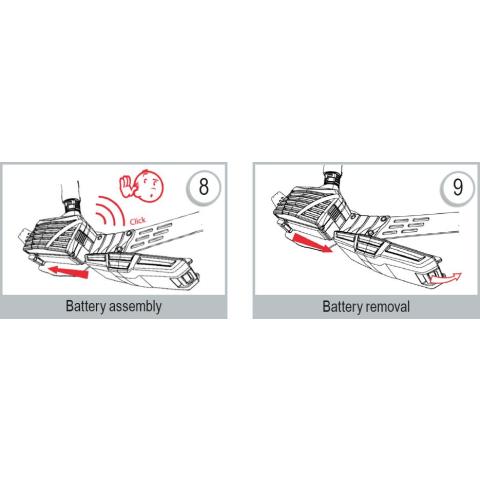 8

Click

Battery assembly

9

Battery removal