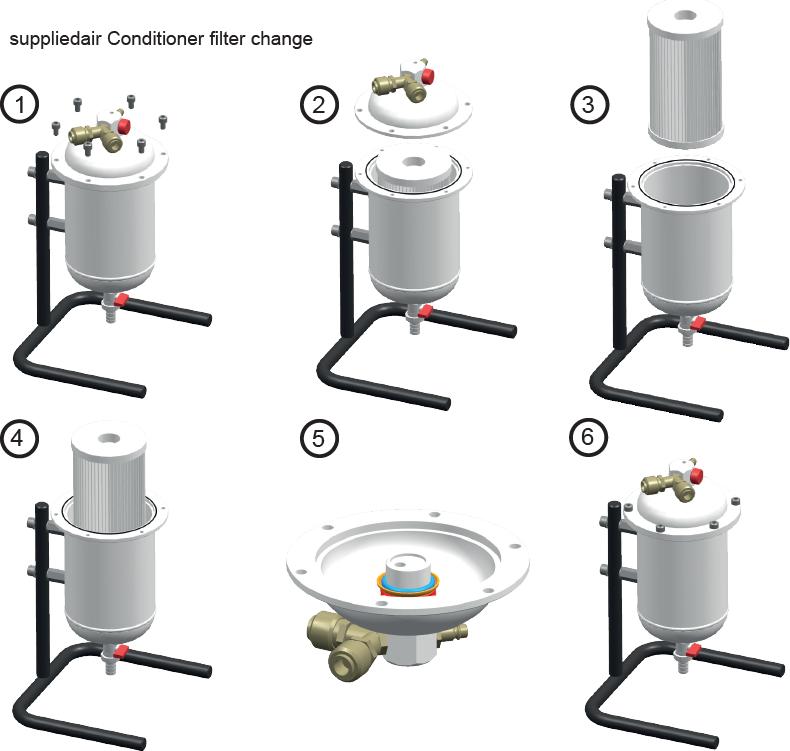 suppliedair Conditioner filter change

1

2

3

4

5

6