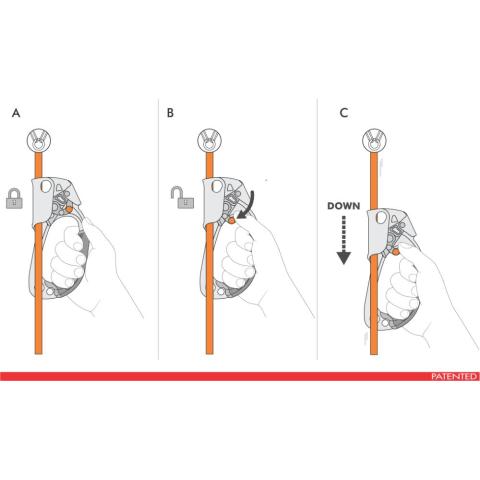 A

B

C

DOWN

PATENTED