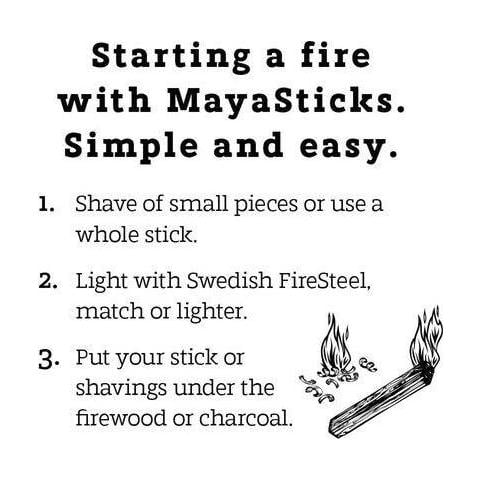 Starting a fire with MayaSticks. Simple and easy.

1. Shave of small pieces or use a whole stick.

2. Light with Swedish FireSteel, match or lighter.

3. Put your stick or shavings under the firewood or charcoal.