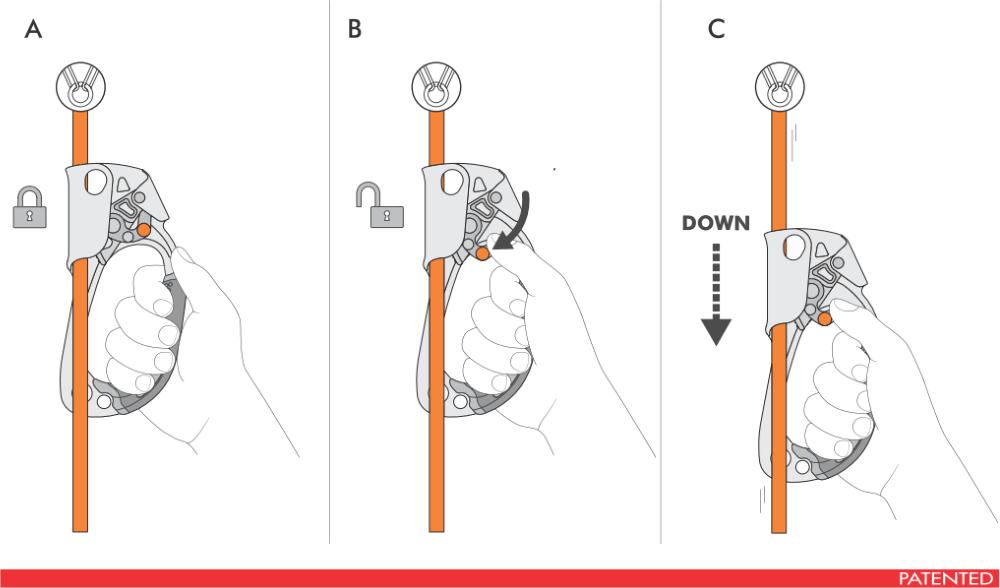 A

B

C

DOWN

PATENTED